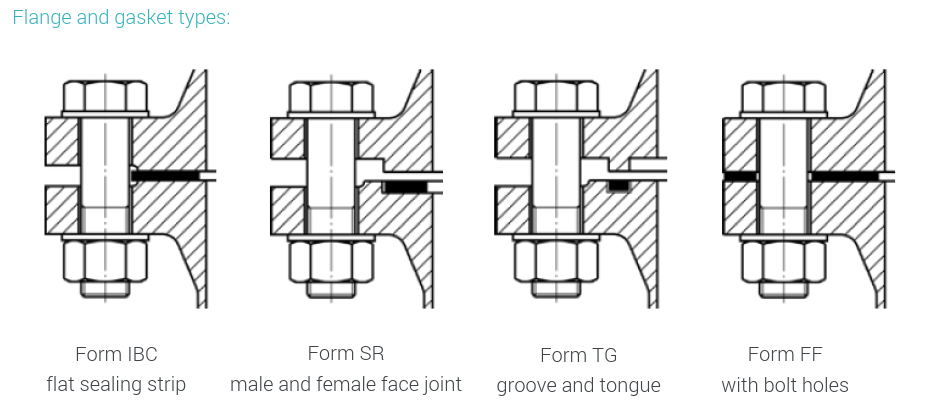 Flange and gasket types:

Form IBC
flat sealing strip

Form SR
male and female face joint

Form TG
groove and tongue

Form FF
with bolt holes